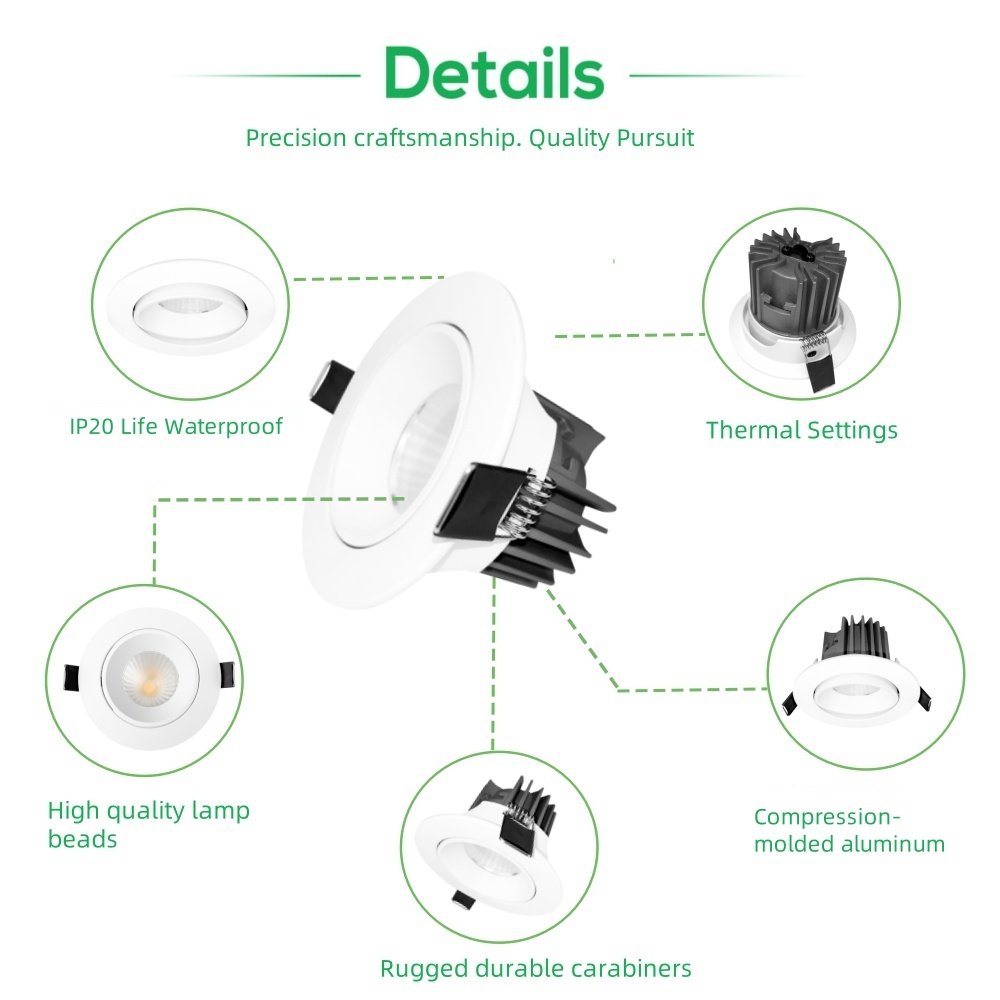 Details

Precision craftsmanship. Quality Pursuit

IP20 Life Waterproof

Thermal Settings

High quality lamp beads

Compression-molded aluminum

Rugged durable carabiners