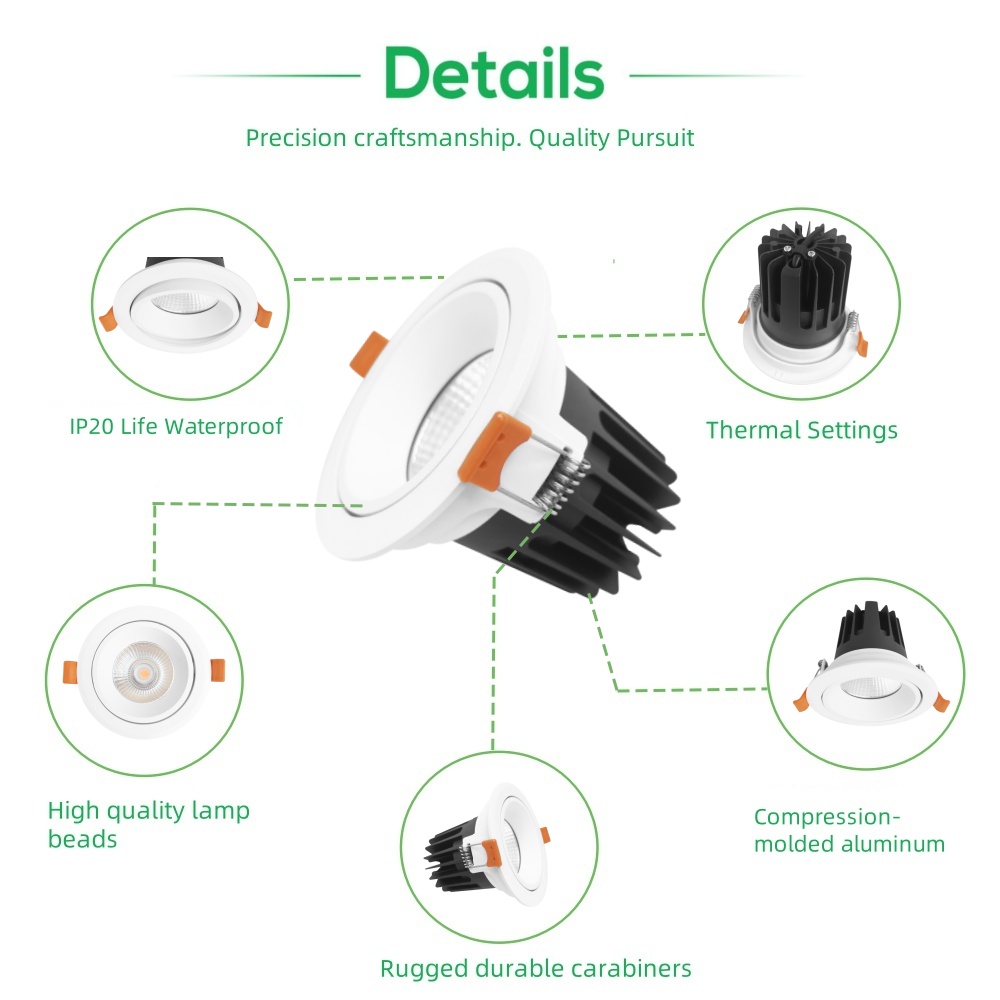 Details

Precision craftsmanship. Quality Pursuit

IP20 Life Waterproof

Thermal Settings

High quality lamp beads

Compression-molded aluminum

Rugged durable carabiners