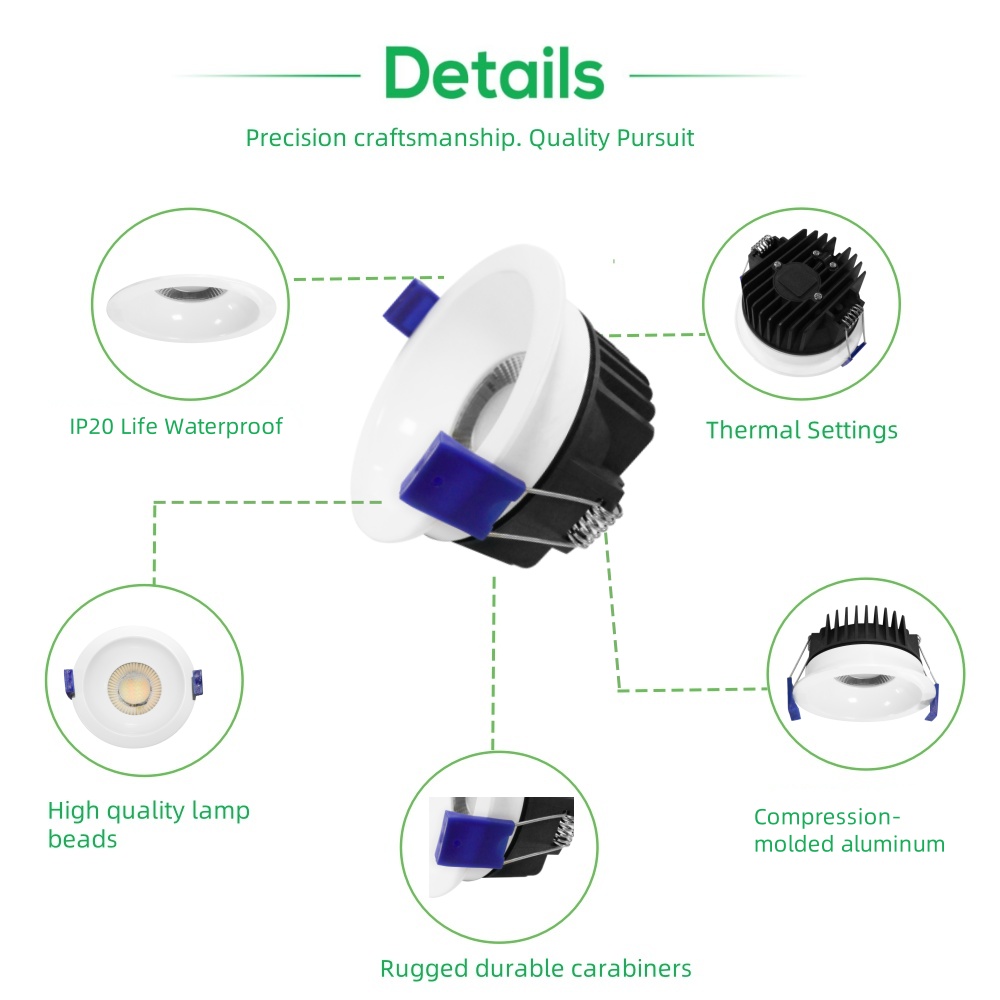 Details

Precision craftsmanship. Quality Pursuit

IP20 Life Waterproof

Thermal Settings

High quality lamp beads

Compression-molded aluminum

Rugged durable carabiners