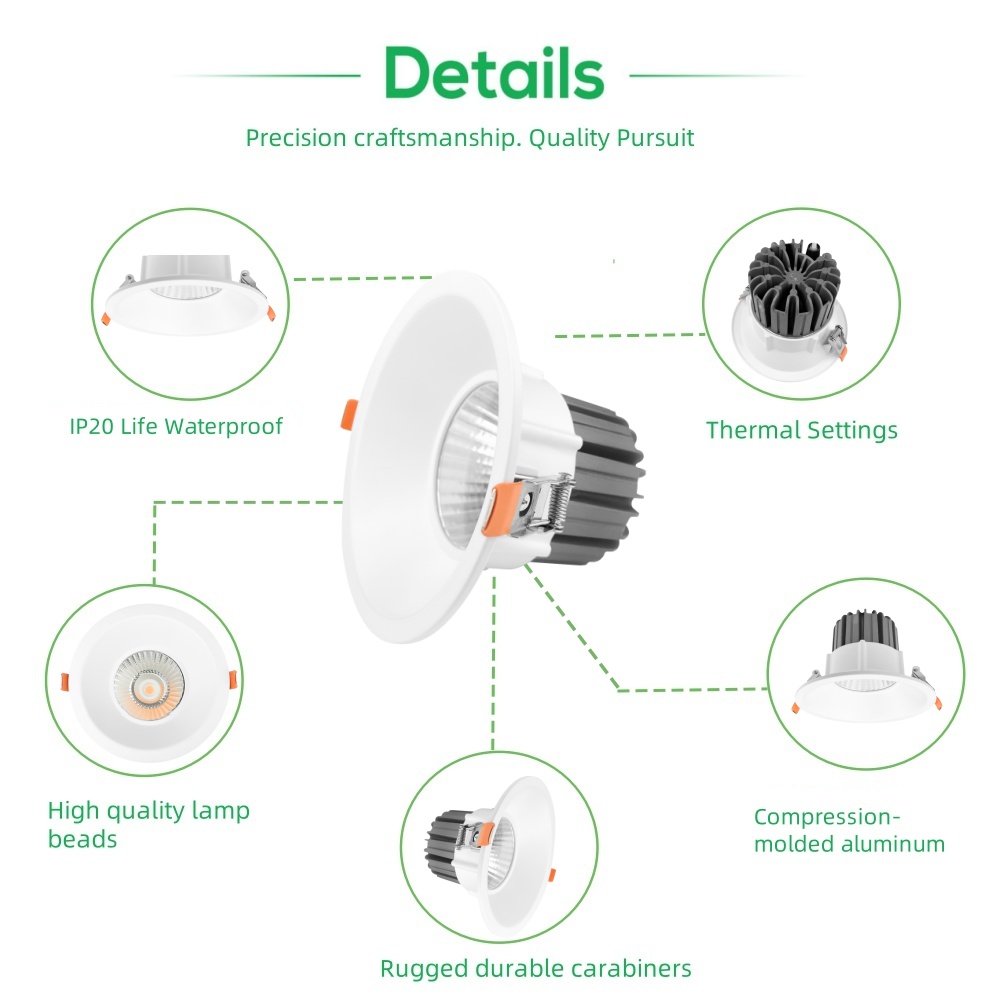 Details

Precision craftsmanship. Quality Pursuit

IP20 Life Waterproof

Thermal Settings

High quality lamp beads

Compression-molded aluminum

Rugged durable carabiners