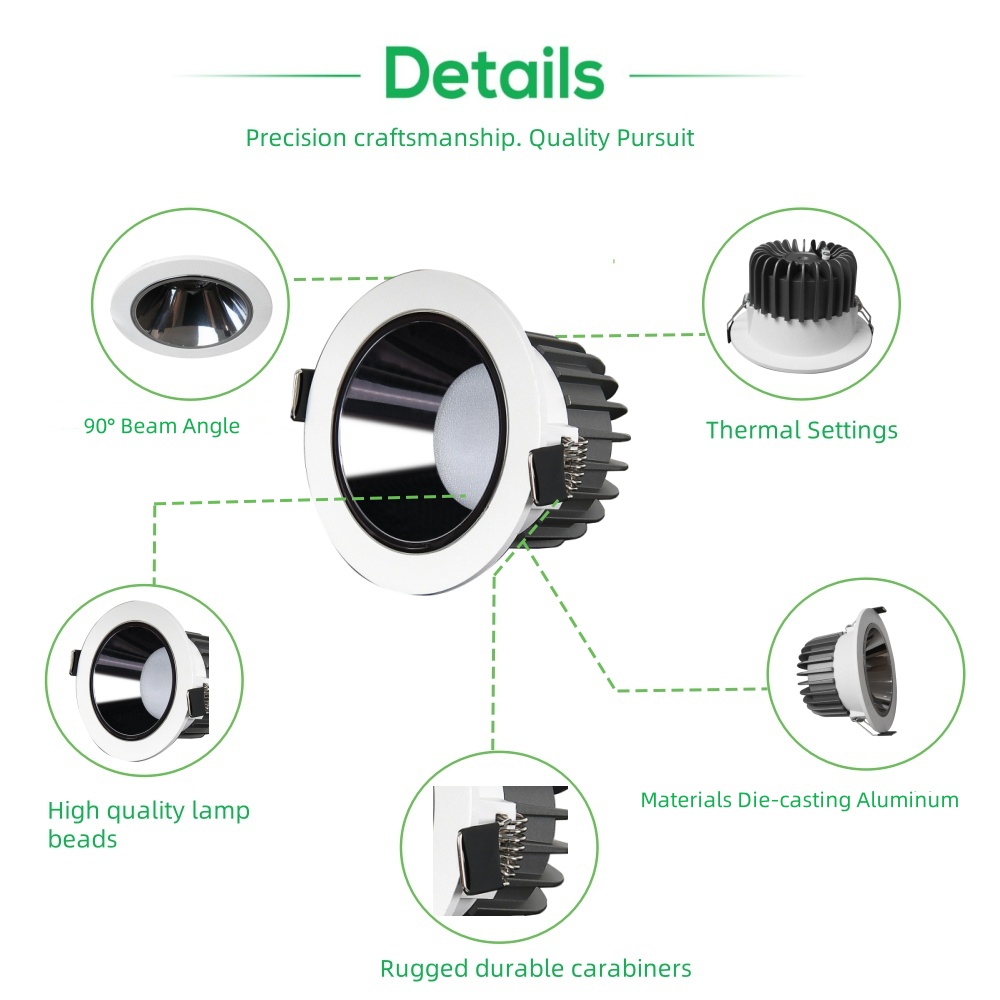 Details

Precision craftsmanship. Quality Pursuit

90° Beam Angle

Thermal Settings

High quality lamp beads

Materials Die-casting Aluminum

Rugged durable carabiners