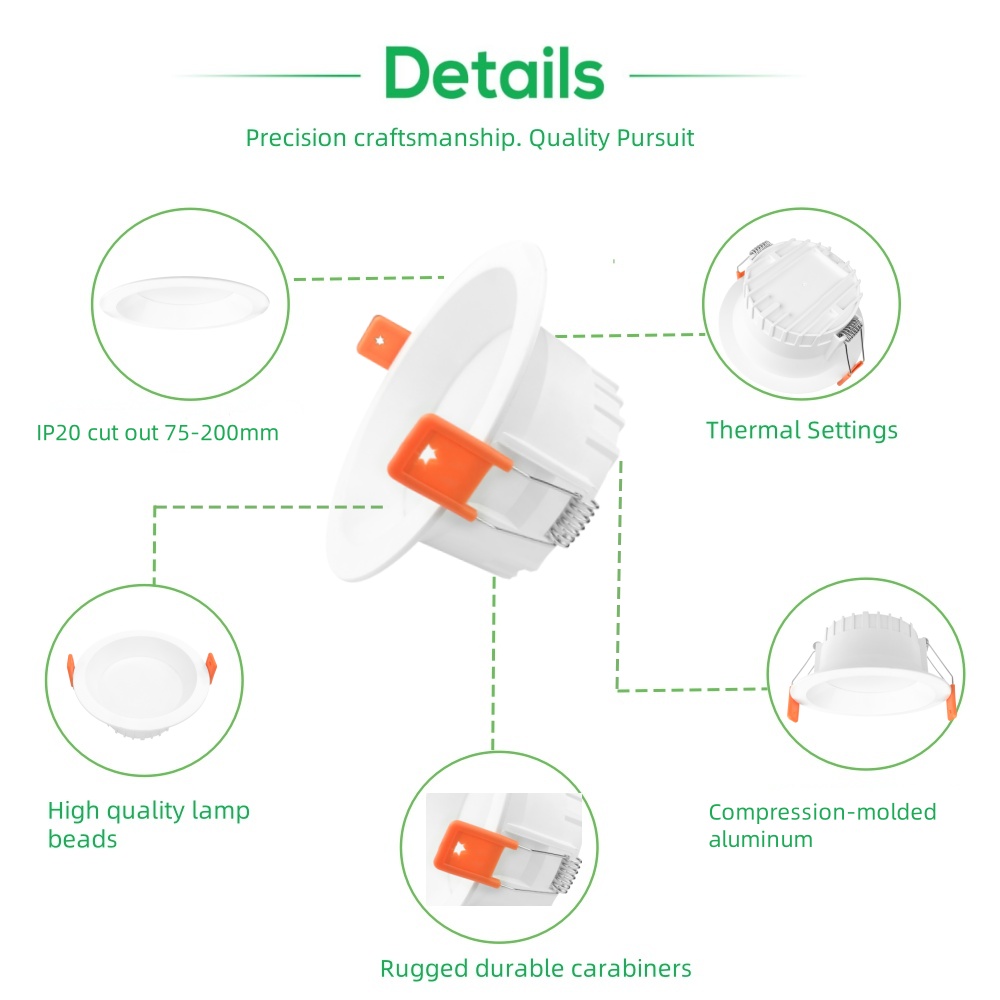 Details

Precision craftsmanship. Quality Pursuit

IP20 cut out 75-200mm

Thermal Settings

High quality lamp beads

Compression-molded aluminum

Rugged durable carabiners